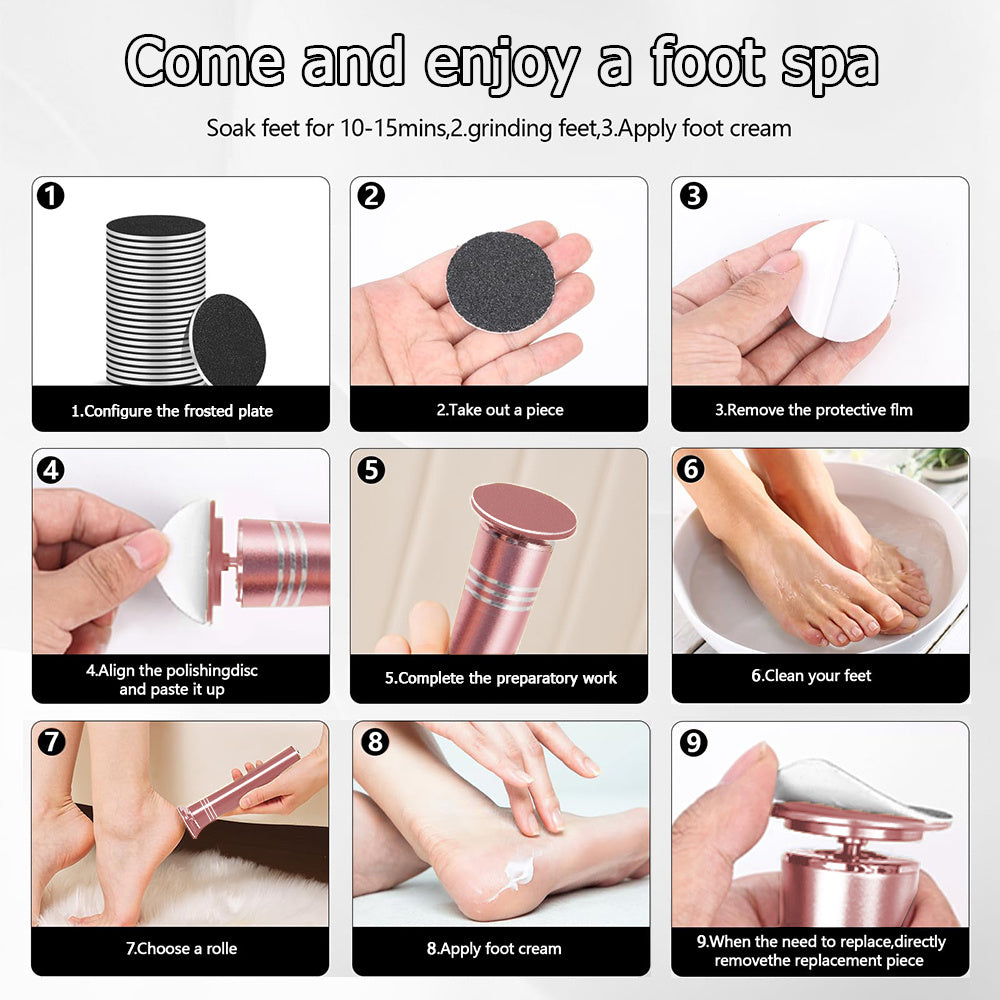 Come and enjoy a foot spa

Soak feet for 10-15mins,2.grinding feet,3.Apply foot cream

1

1.Configure the frosted plate

2

2.Take out a piece

3

3.Remove the protective flm

4

4.Align the polishingdisc and paste it up

5

5.Complete the preparatory work

6

6.Clean your feet

7

7.Choose a rolle

8

8.Apply foot cream

9

9.When the need to replace,directly removethe replacement piece